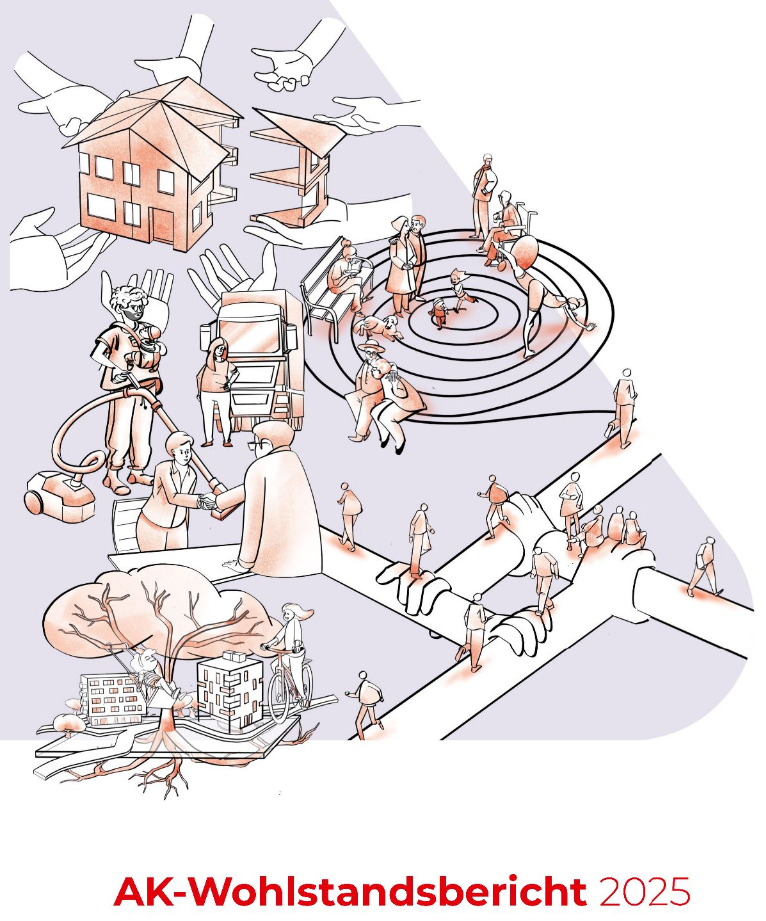 AK-Wohlstandsbericht 2025